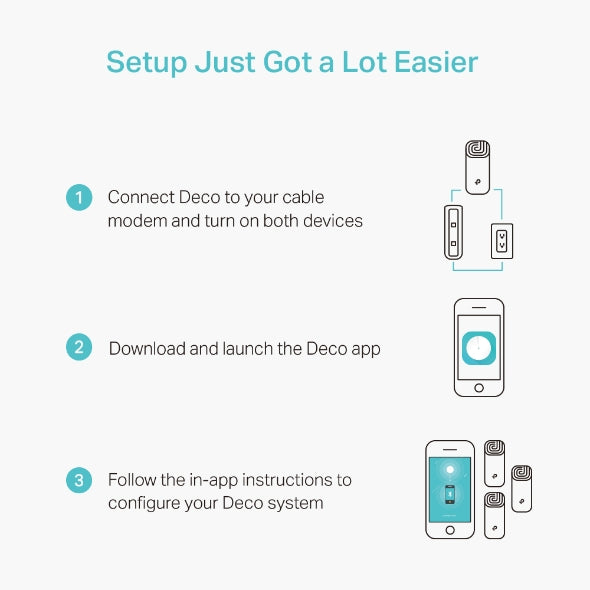 Setup Just Got a Lot Easier

1 Connect Deco to your cable modem and turn on both devices

2 Download and launch the Deco app

3 Follow the in-app instructions to configure your Deco system