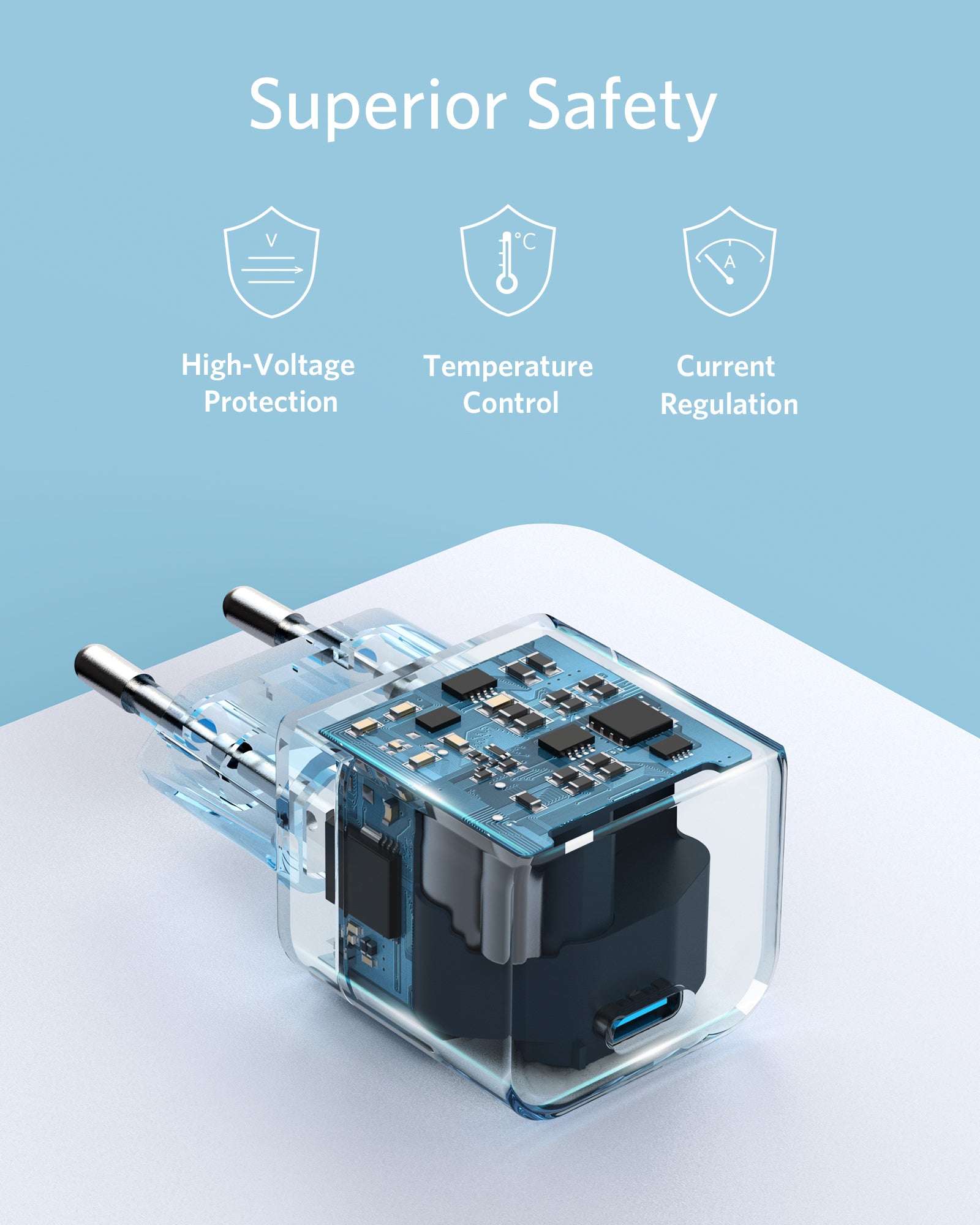 Superior Safety

V

°C

A

High-Voltage Protection

Temperature Control

Current Regulation